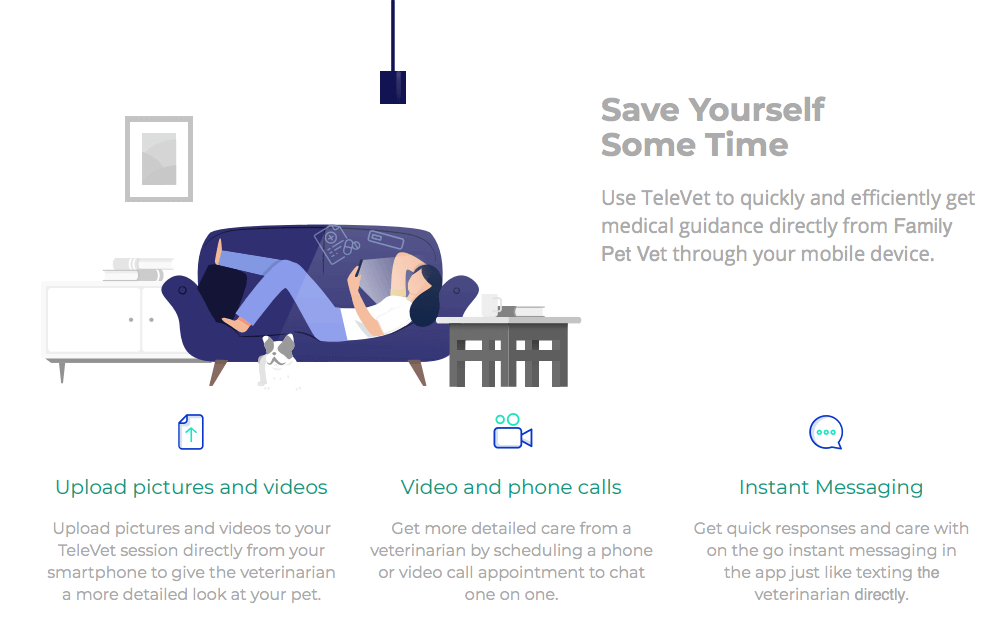 Save Yourself Some Time

Use TeleVet to quickly and efficiently get medical guidance directly from Family Pet Vet through your mobile device.

Upload pictures and videos

Upload pictures and videos to your TeleVet session directly from your smartphone to give the veterinarian a more detailed look at your pet.

Video and phone calls

Get more detailed care from a veterinarian by scheduling a phone or video call appointment to chat one on one.

Instant Messaging

Get quick responses and care with on the go instant messaging in the app just like texting the veterinarian directly.